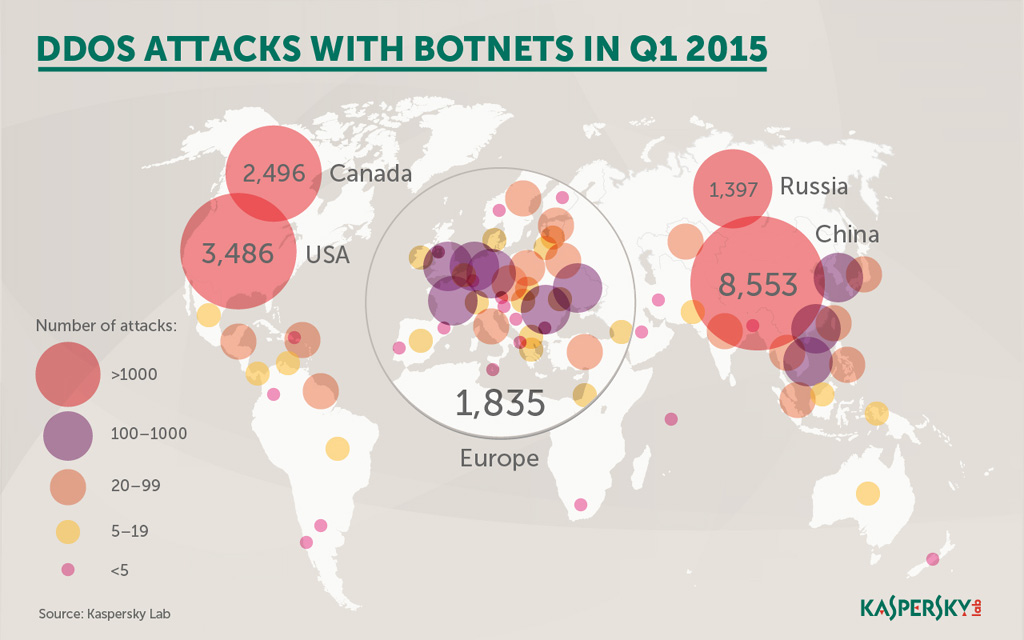 DDOS ATTACKS WITH BOTNETS IN Q1 2015

2,496 Canada

3,486 USA

1,397 Russia

China

8,553

1,835

Europe

Number of attacks:

>1000

100–1000

20–99

5–19

<5

Source: Kaspersky Lab

KASPERSKY lab